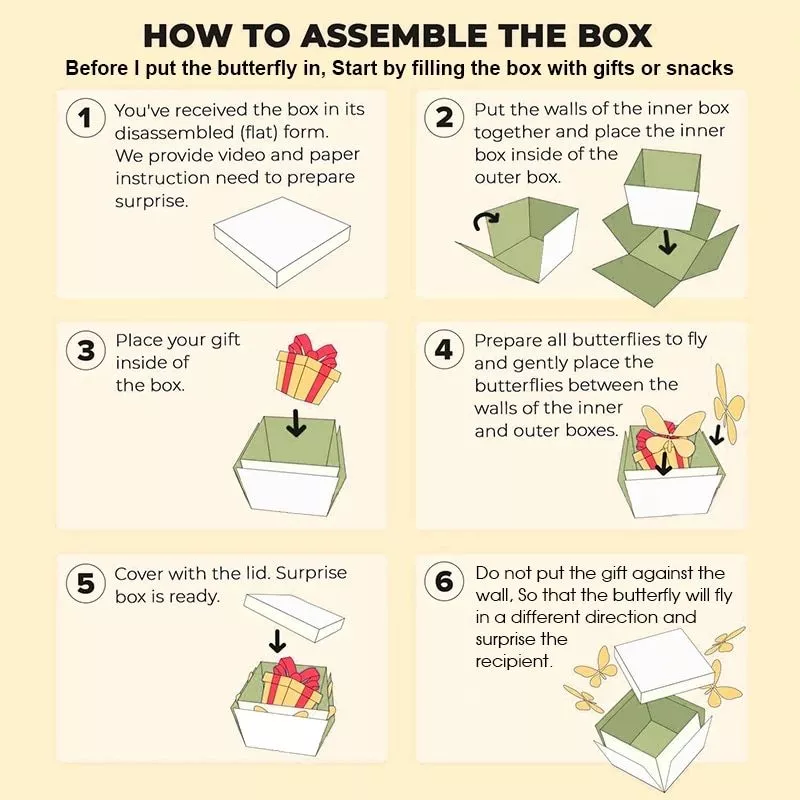 HOW TO ASSEMBLE THE BOX

Before I put the butterfly in, Start by filling the box with gifts or snacks

1 You've received the box in its disassembled (flat) form. We provide video and paper instruction need to prepare surprise.

2 Put the walls of the inner box together and place the inner box inside of the outer box.

3 Place your gift inside of the box.

4 Prepare all butterflies to fly and gently place the butterflies between the walls of the inner and outer boxes.

5 Cover with the lid. Surprise box is ready.

6 Do not put the gift against the wall, So that the butterfly will fly in a different direction and surprise the recipient.