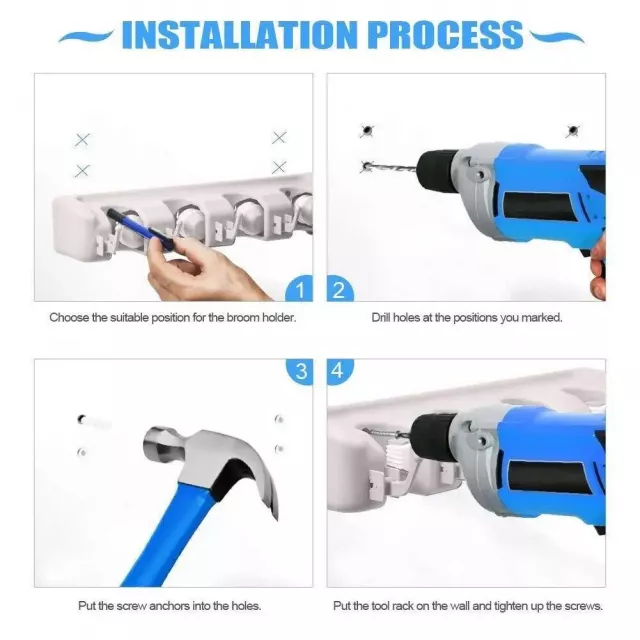 INSTALLATION PROCESS

1

Choose the suitable position for the broom holder.

2

Drill holes at the positions you marked.

3

Put the screw anchors into the holes.

4

Put the tool rack on the wall and tighten up the screws.