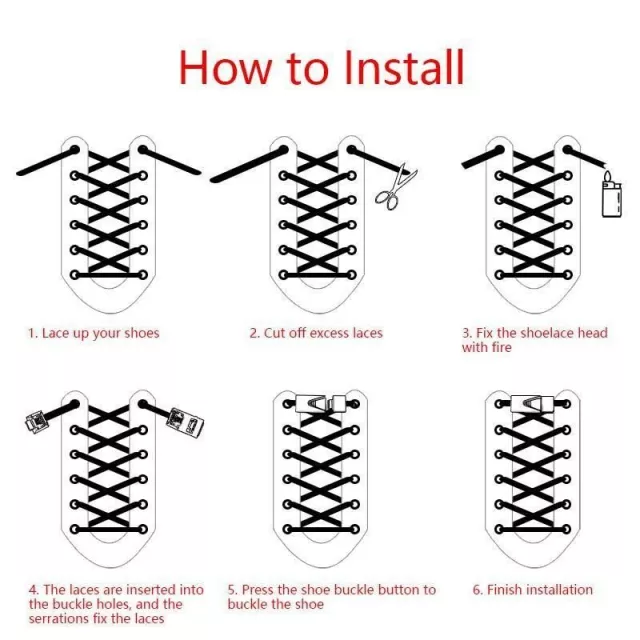 How to Install

1. Lace up your shoes

2. Cut off excess laces

3. Fix the shoelace head with fire

4. The laces are inserted into the buckle holes, and the serrations fix the laces

5. Press the shoe buckle button to buckle the shoe

6. Finish installation