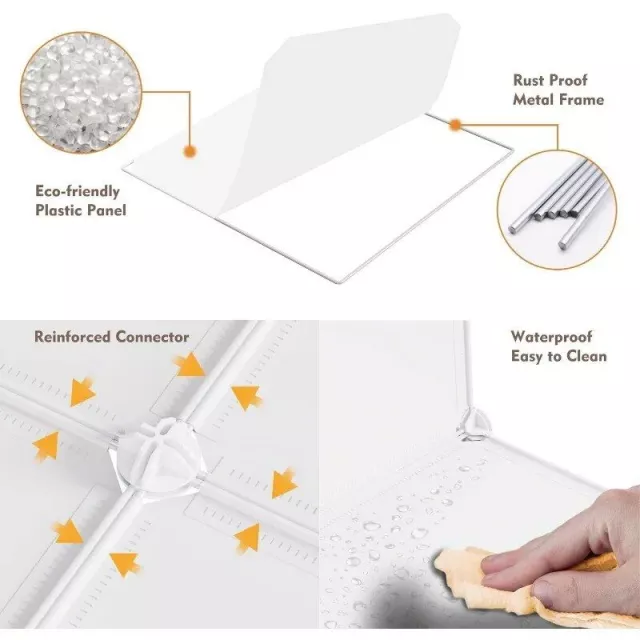 Rust Proof
Metal Frame

Eco-friendly
Plastic Panel

Reinforced Connector

Waterproof
Easy to Clean