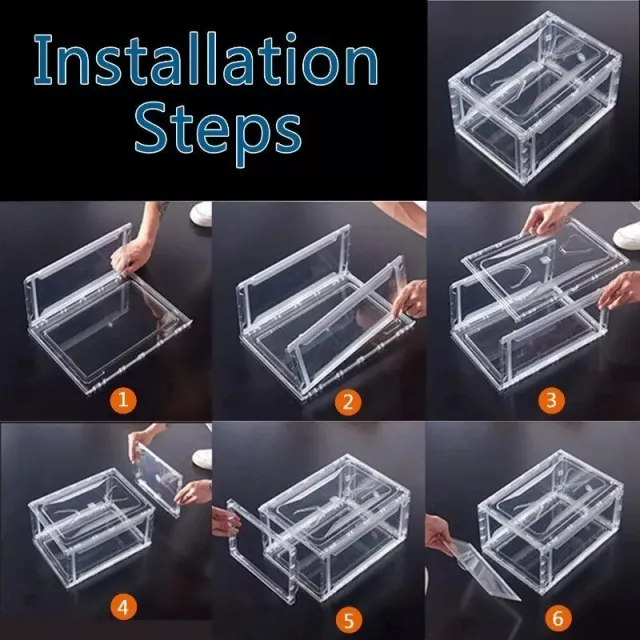 Installation Steps

1

2

3

4

5

6