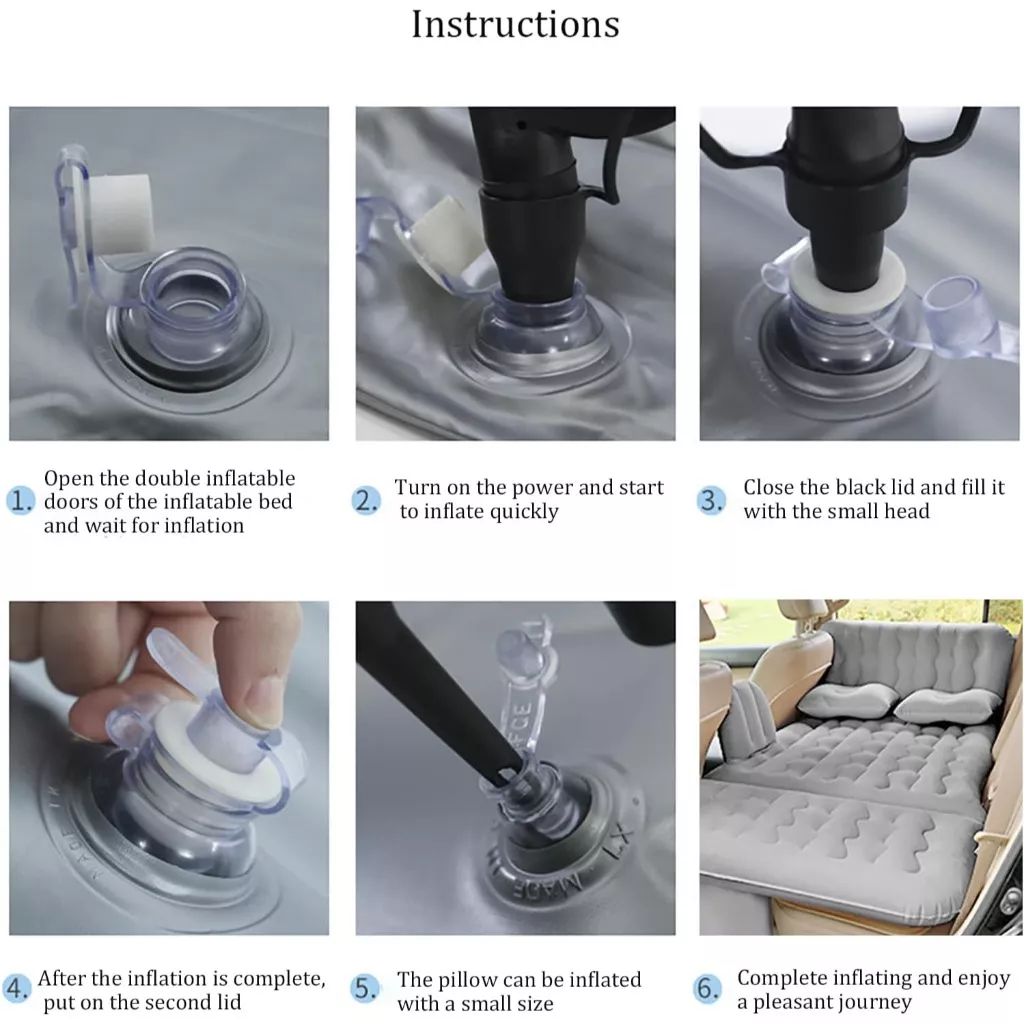 Instructions

1. Open the double inflatable doors of the inflatable bed and wait for inflation

2. Turn on the power and start to inflate quickly

3. Close the black lid and fill it with the small head

4. After the inflation is complete, put on the second lid

5. The pillow can be inflated with a small size

6. Complete inflating and enjoy a pleasant journey