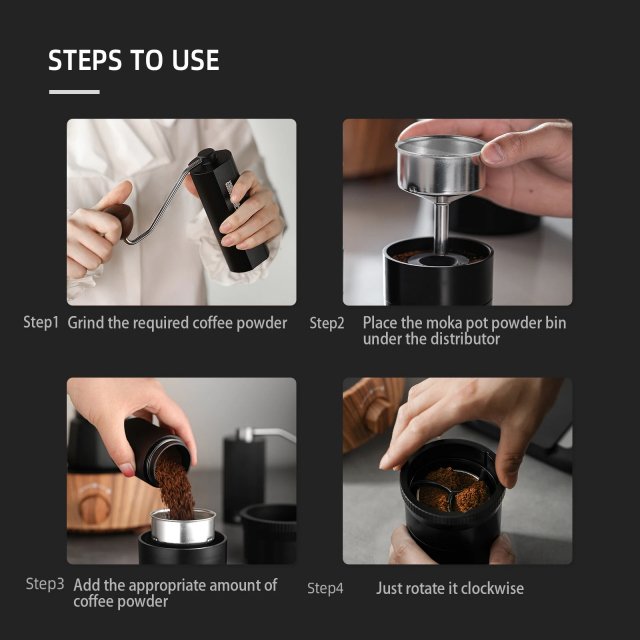 STEPS TO USE

Step1 Grind the required coffee powder

Step2 Place the moka pot powder bin under the distributor

Step3 Add the appropriate amount of coffee powder

Step4 Just rotate it clockwise