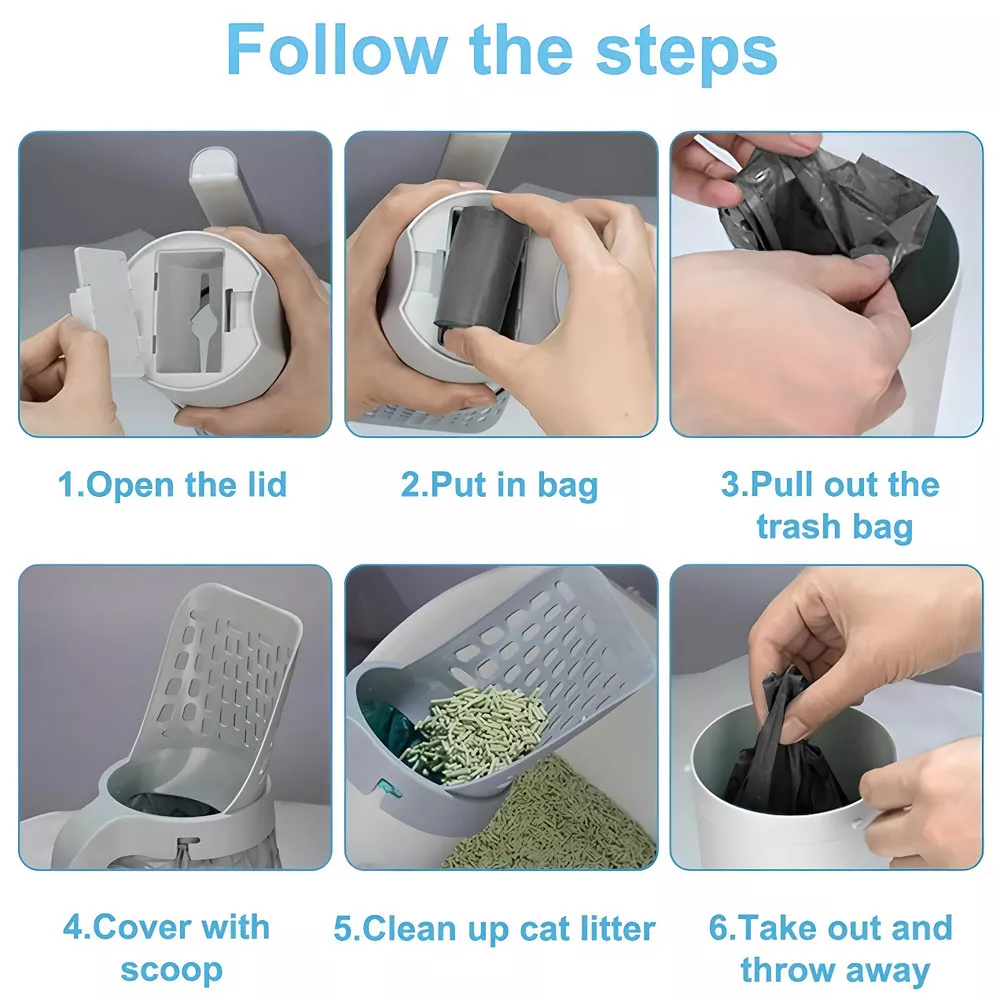 Follow the steps

1.Open the lid

2.Put in bag

3.Pull out the trash bag

4.Cover with scoop

5.Clean up cat litter

6.Take out and throw away