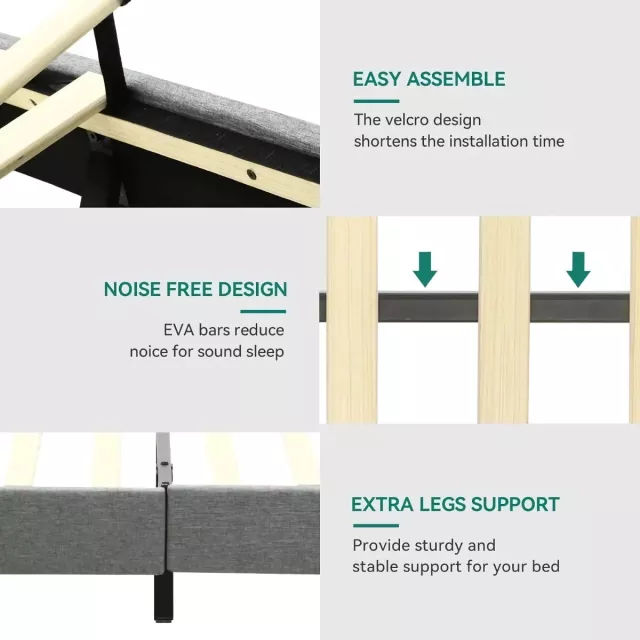 EASY ASSEMBLE

The velcro design shortens the installation time

NOISE FREE DESIGN

EVA bars reduce noice for sound sleep

EXTRA LEGS SUPPORT

Provide sturdy and stable support for your bed