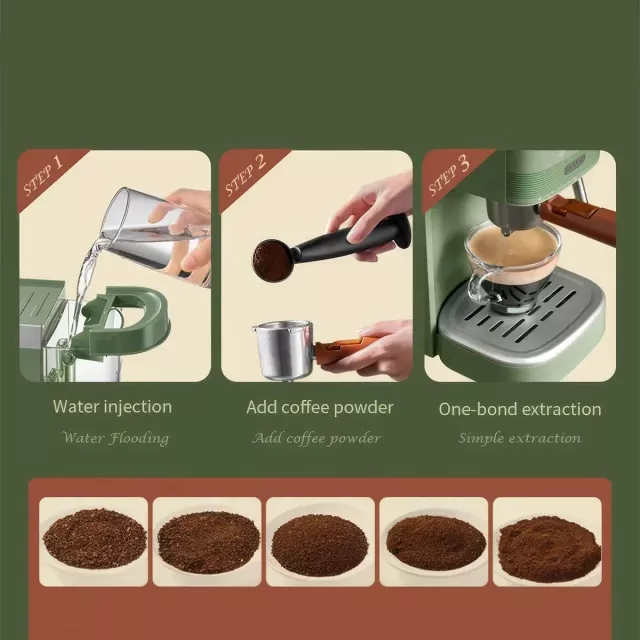 STEP 1

Water injection

Water Flooding

STEP 2

Add coffee powder

Add coffee powder

STEP 3

One-bond extraction

Simple extraction