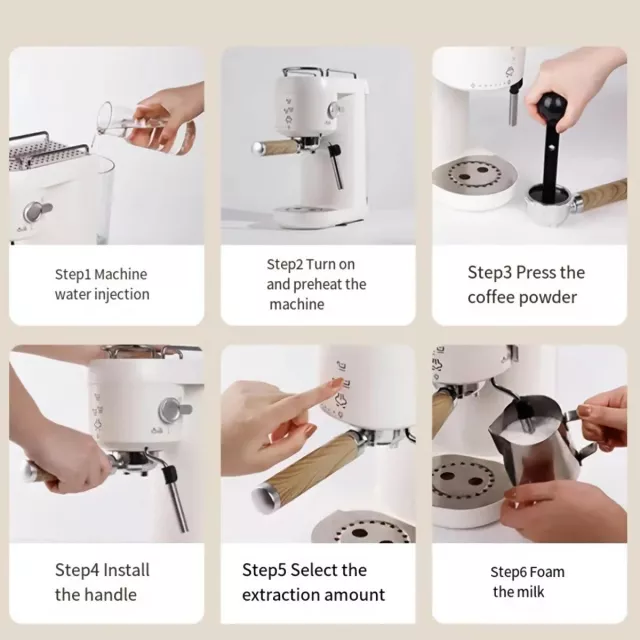 Step1 Machine water injection

Step2 Turn on and preheat the machine

Step3 Press the coffee powder

Step4 Install the handle

Step5 Select the extraction amount

Step6 Foam the milk