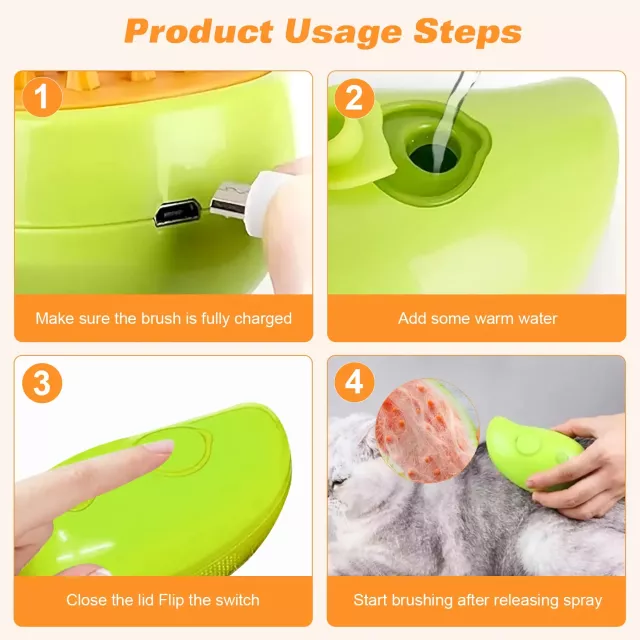 Product Usage Steps

1

Make sure the brush is fully charged

2

Add some warm water

3

Close the lid Flip the switch

4

Start brushing after releasing spray