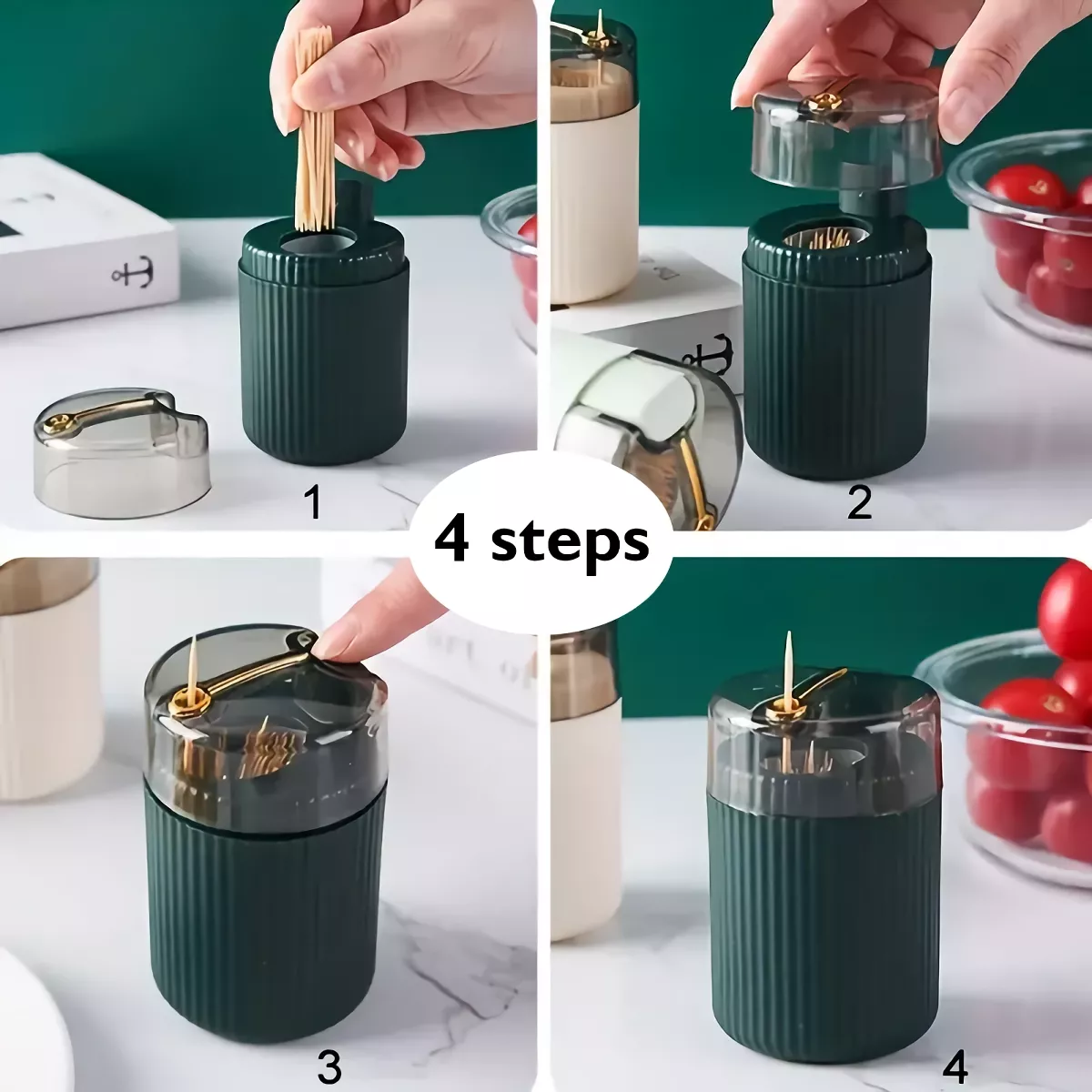 1

2

4 steps

3

4