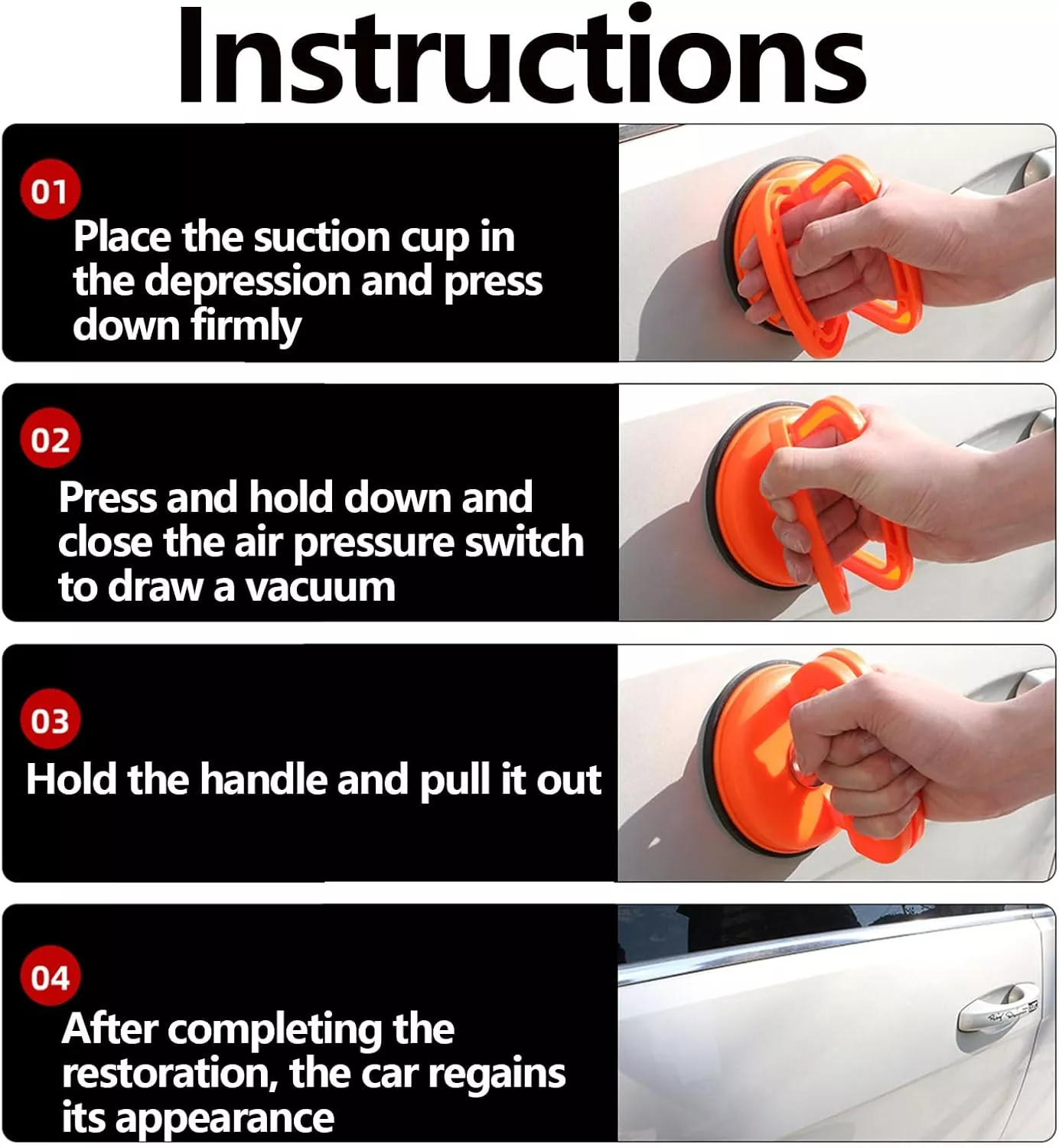 Instructions

01

Place the suction cup in the depression and press down firmly

02

Press and hold down and close the air pressure switch to draw a vacuum

03

Hold the handle and pull it out

04

After completing the restoration, the car regains its appearance