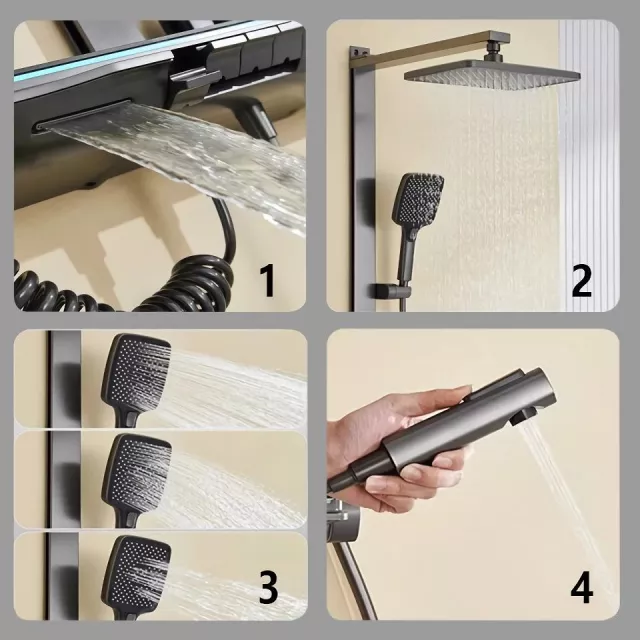 1

2

3

4