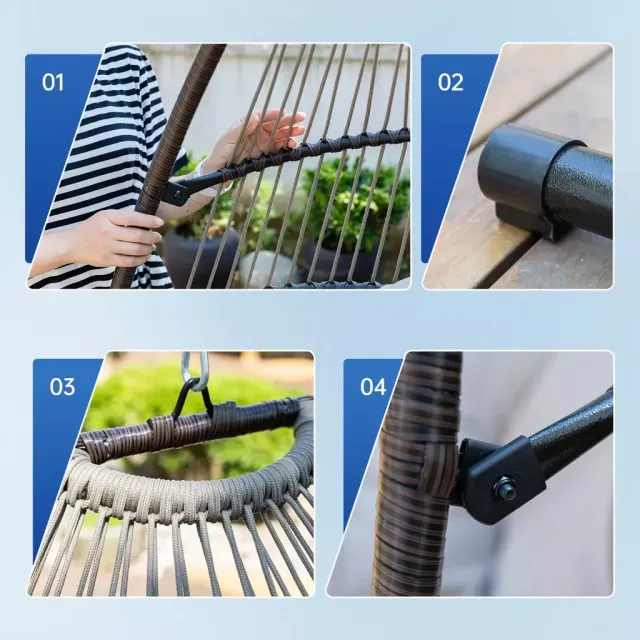 01

02

03

04