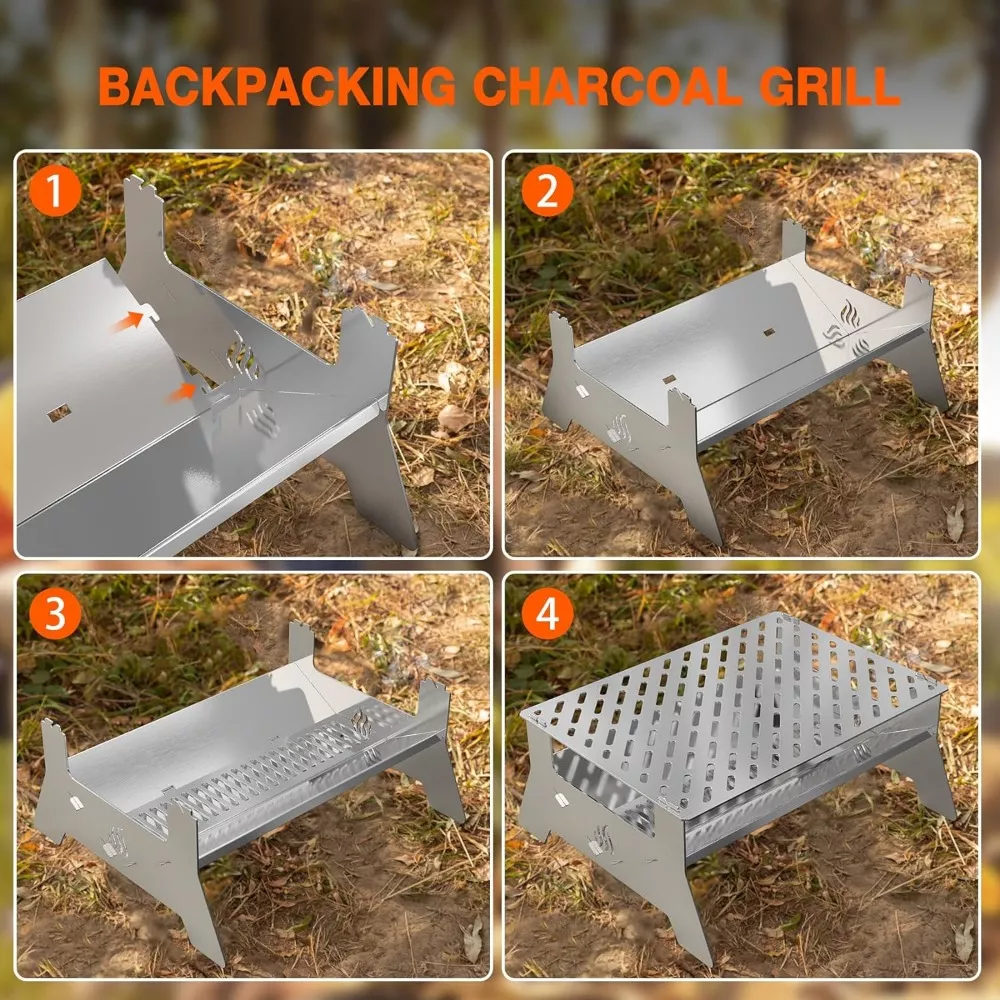 BACKPACKING CHARCOAL GRILL

1

2

3

4