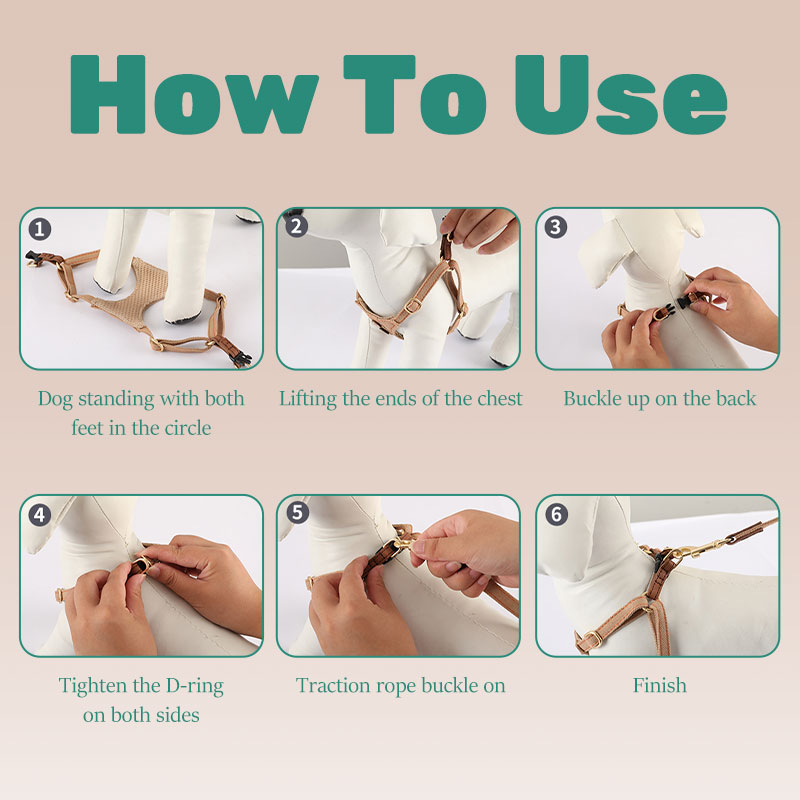 How To Use

1

Dog standing with both feet in the circle

2

Lifting the ends of the chest

3

Buckle up on the back

4

Tighten the D-ring on both sides

5

Traction rope buckle on

6

Finish