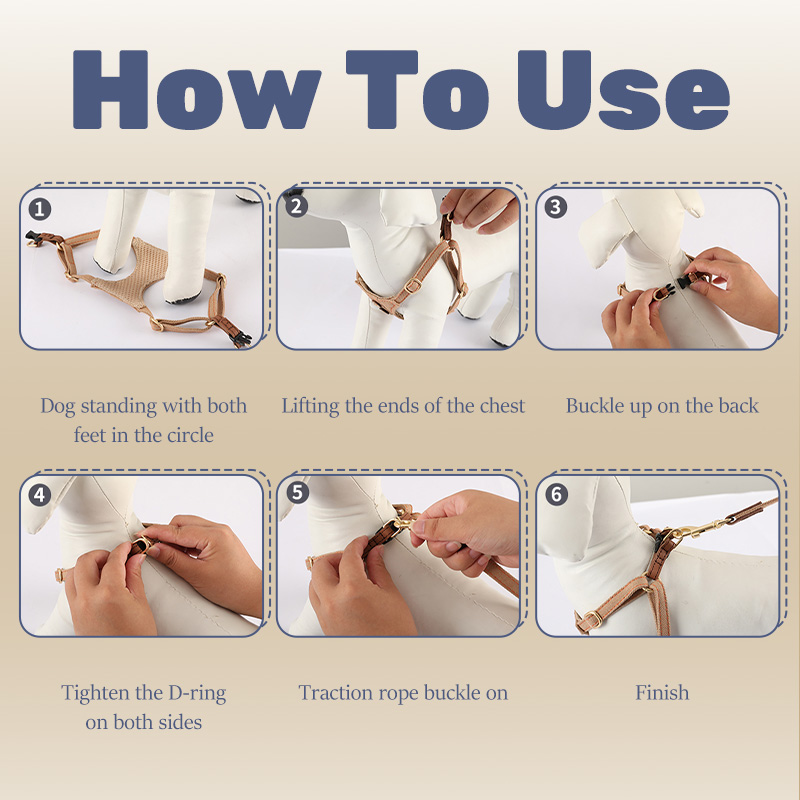 How To Use

1

Dog standing with both feet in the circle

2

Lifting the ends of the chest

3

Buckle up on the back

4

Tighten the D-ring on both sides

5

Traction rope buckle on

6

Finish