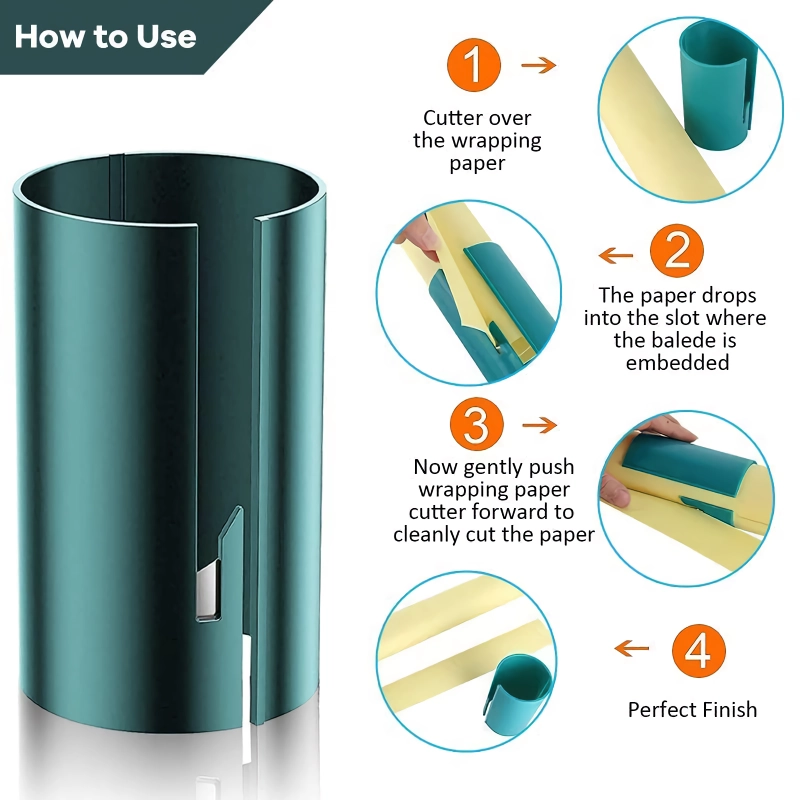 How to Use

1

Cutter over the wrapping paper

2

The paper drops into the slot where the balede is embedded

3

Now gently push wrapping paper cutter forward to cleanly cut the paper

4

Perfect Finish