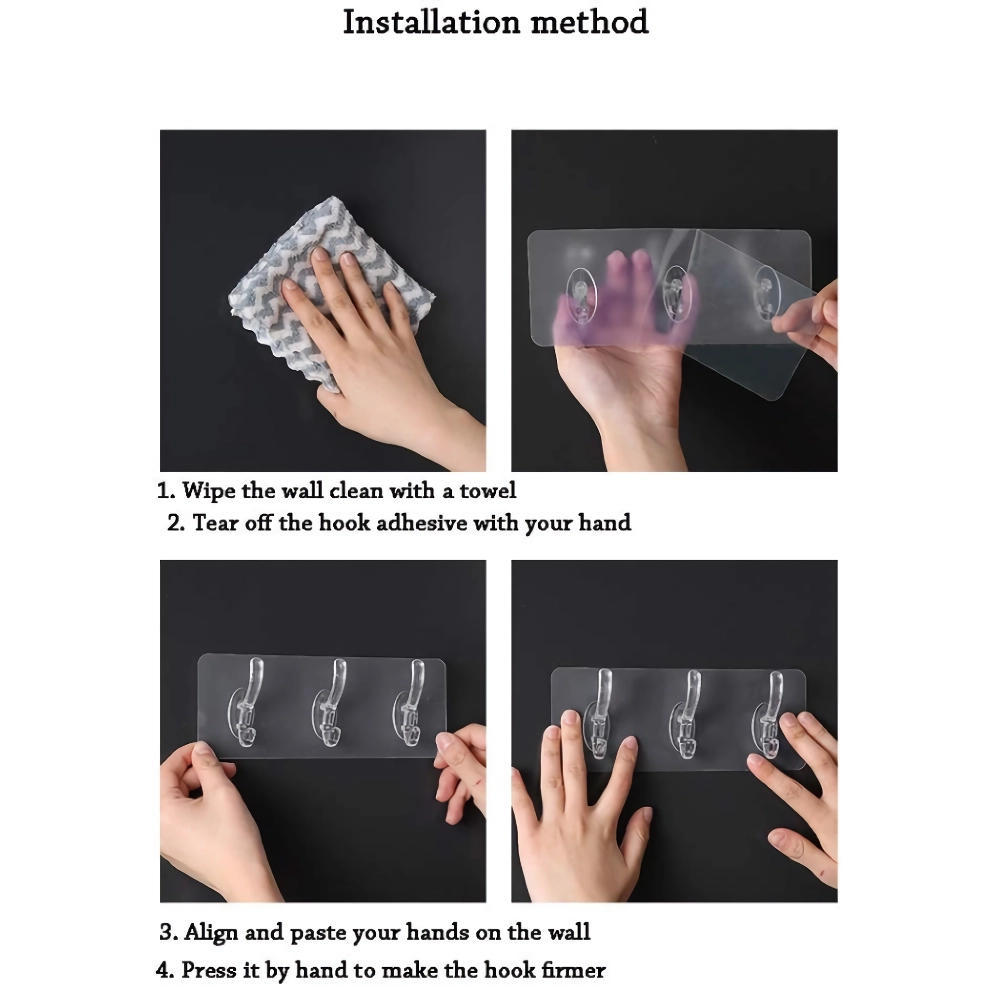 Installation method

1. Wipe the wall clean with a towel

2. Tear off the hook adhesive with your hand

3. Align and paste your hands on the wall

4. Press it by hand to make the hook firmer