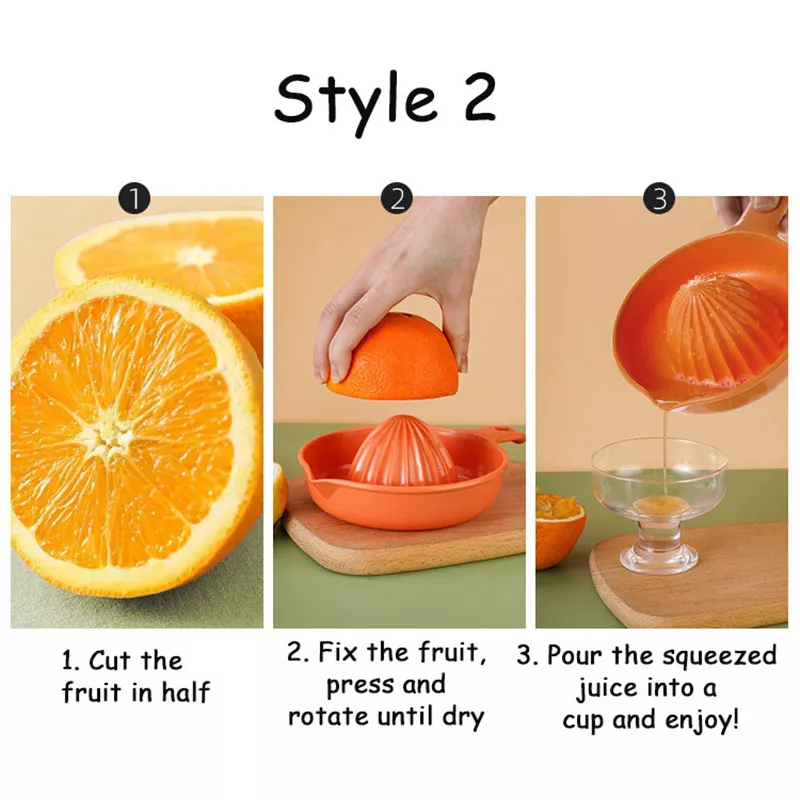 Style 2

1

2

3

1. Cut the fruit in half

2. Fix the fruit, press and rotate until dry

3. Pour the squeezed juice into a cup and enjoy!