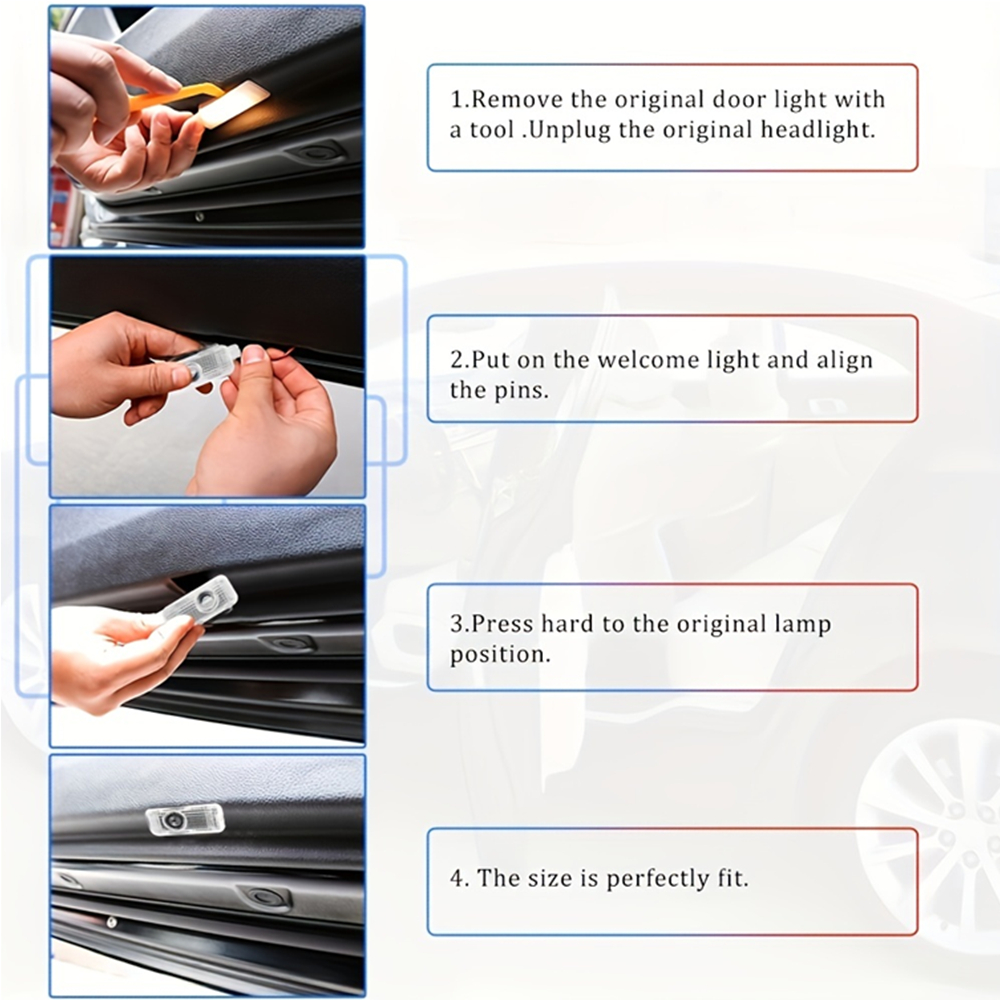 1.Remove the original door light with a tool .Unplug the original headlight.

2.Put on the welcome light and align the pins.

3.Press hard to the original lamp position.

4. The size is perfectly fit.