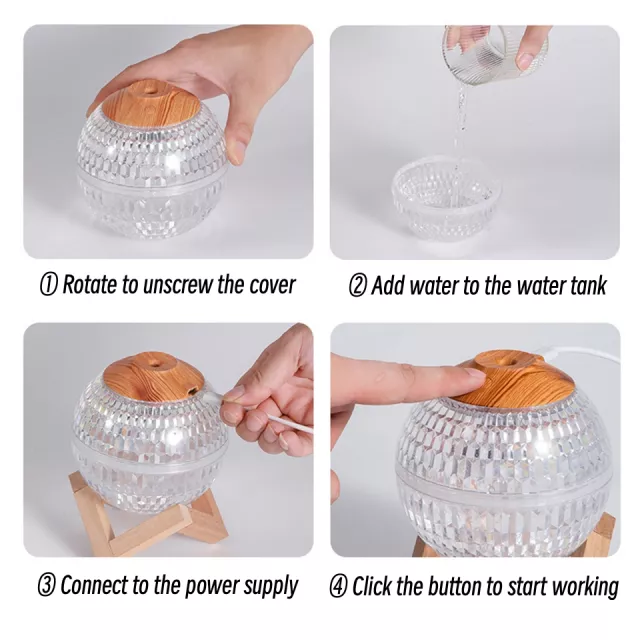 ① Rotate to unscrew the cover

② Add water to the water tank

③ Connect to the power supply

④ Click the button to start working