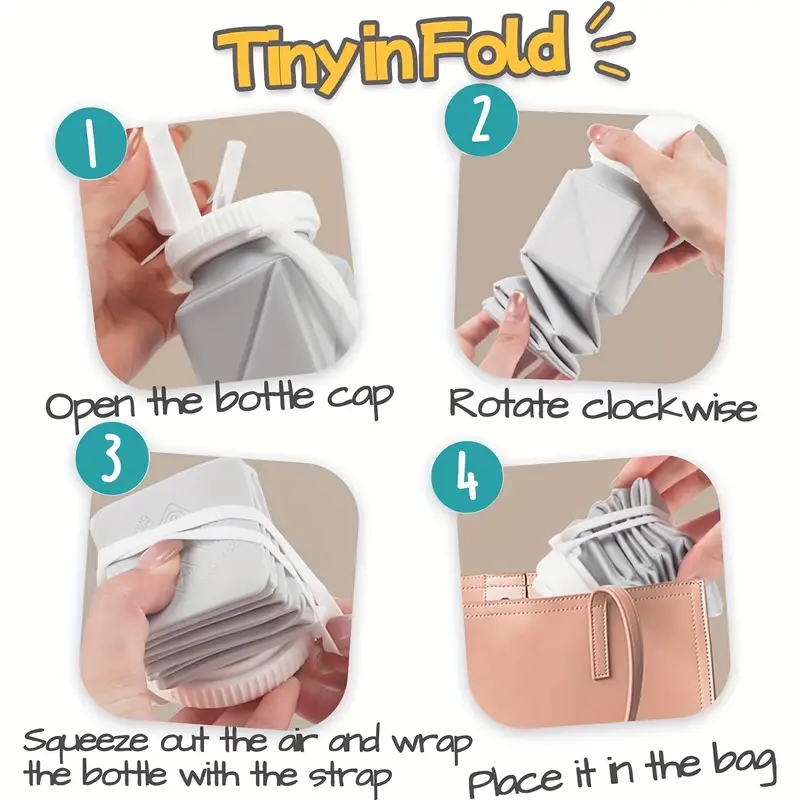 TinyinFold

1

Open the bottle cap

2

Rotate clockwise

3

Squeeze out the air and wrap the bottle with the strap

4

Place it in the bag