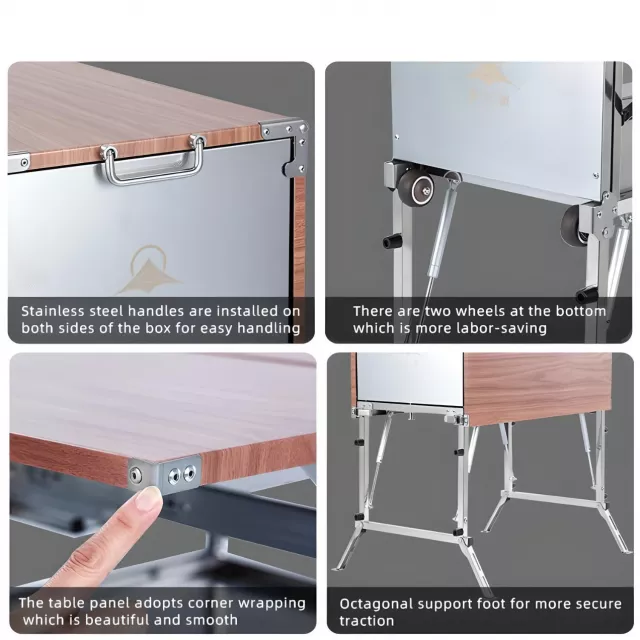 Stainless steel handles are installed on both sides of the box for easy handling

There are two wheels at the bottom which is more labor-saving

The table panel adopts corner wrapping which is beautiful and smooth

Octagonal support foot for more secure traction