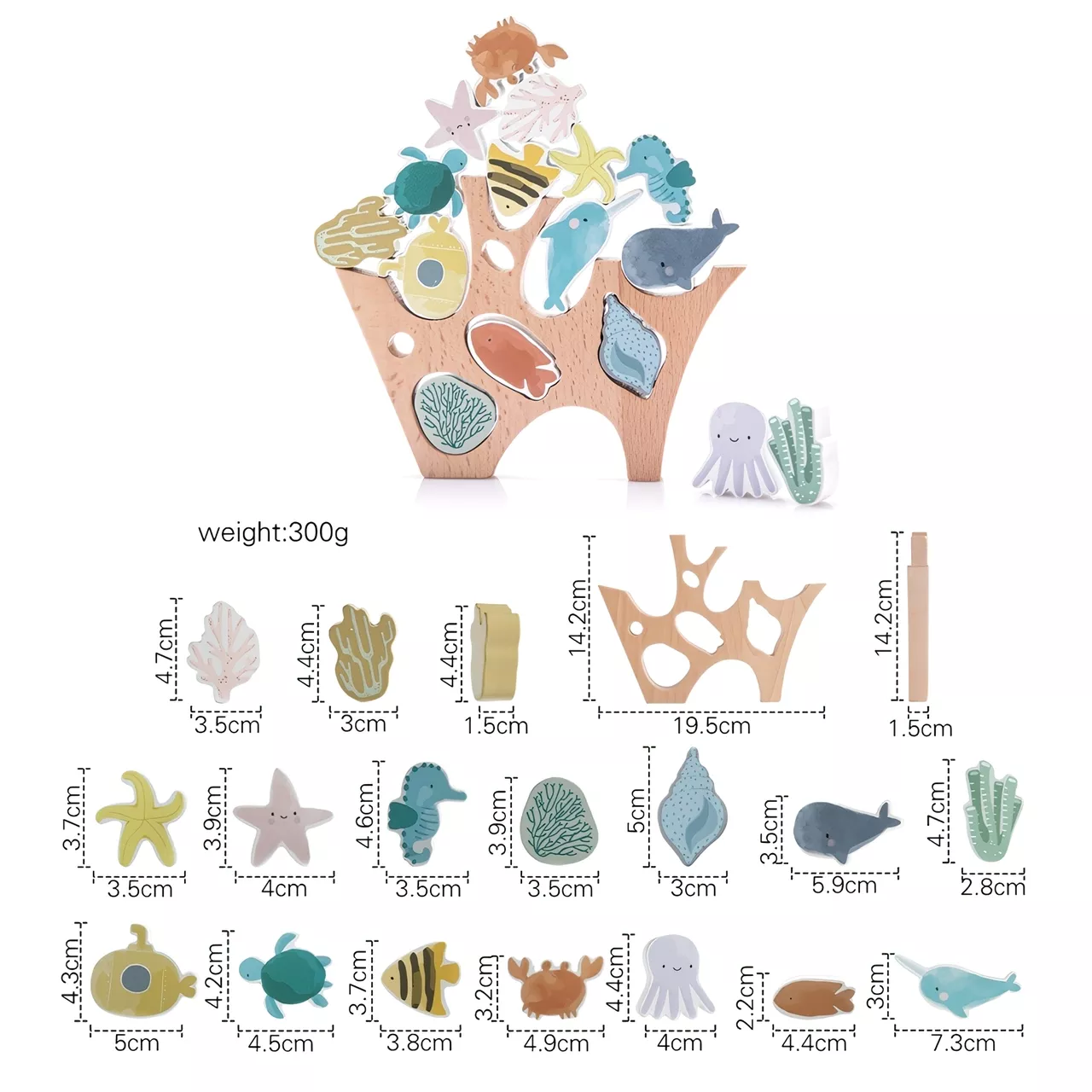 weight:300g

4.7cm
3.5cm
4.4cm
3cm
4.4cm
1.5cm
14.2cm
19.5cm
14.2cm
1.5cm

3.7cm
3.5cm
3.9cm
4cm
4.6cm
3.5cm
3.9cm
3.5cm
5cm
3cm
3.5cm
5.9cm
4.7cm
2.8cm

4.3cm
5cm
4.2cm
4.5cm
3.7cm
3.8cm
3.2cm
4.9cm
4.4cm
4cm
2.2cm
4.4cm
3cm
7.3cm