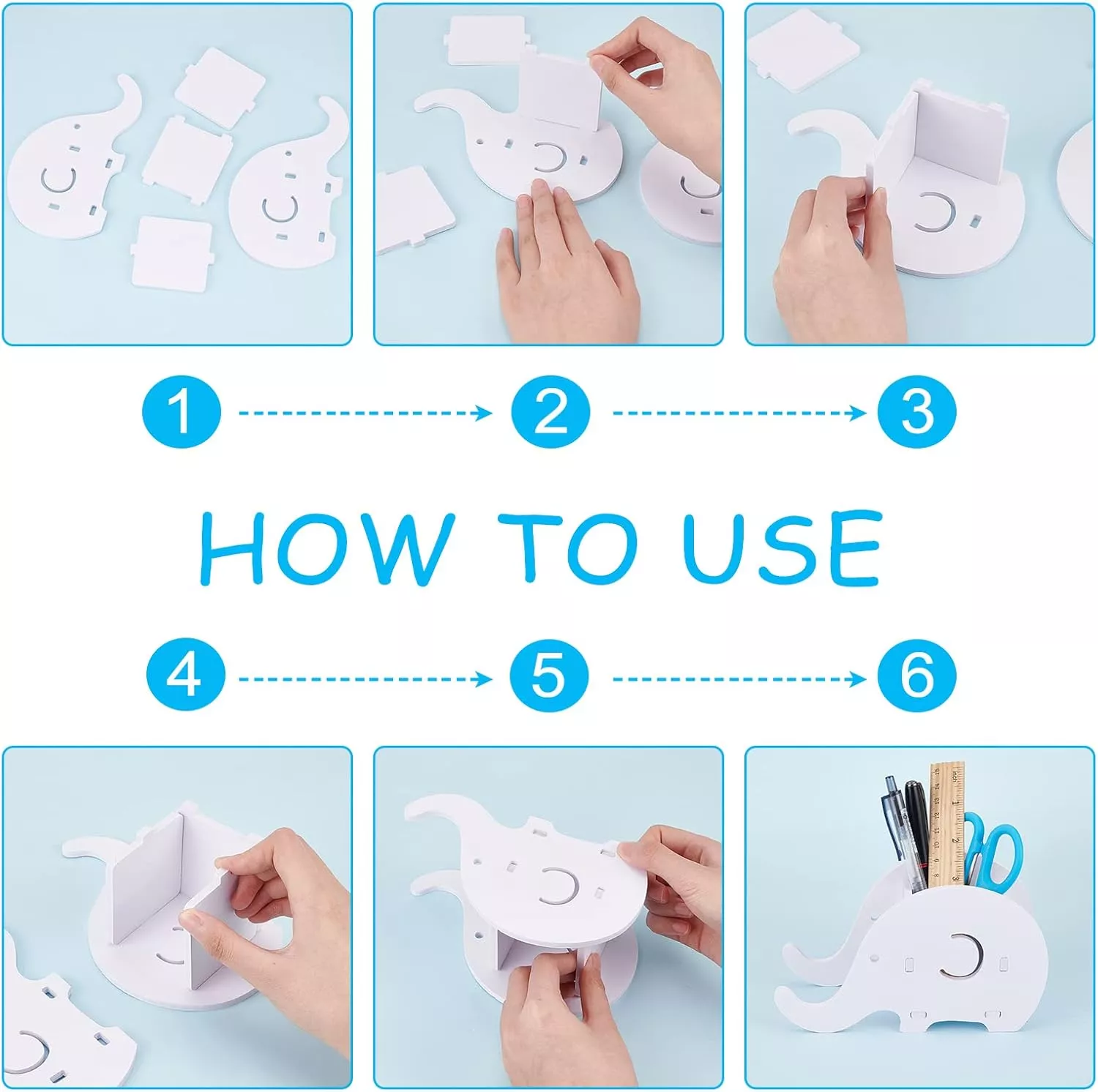 1
2
3
HOW TO USE
4
5
6