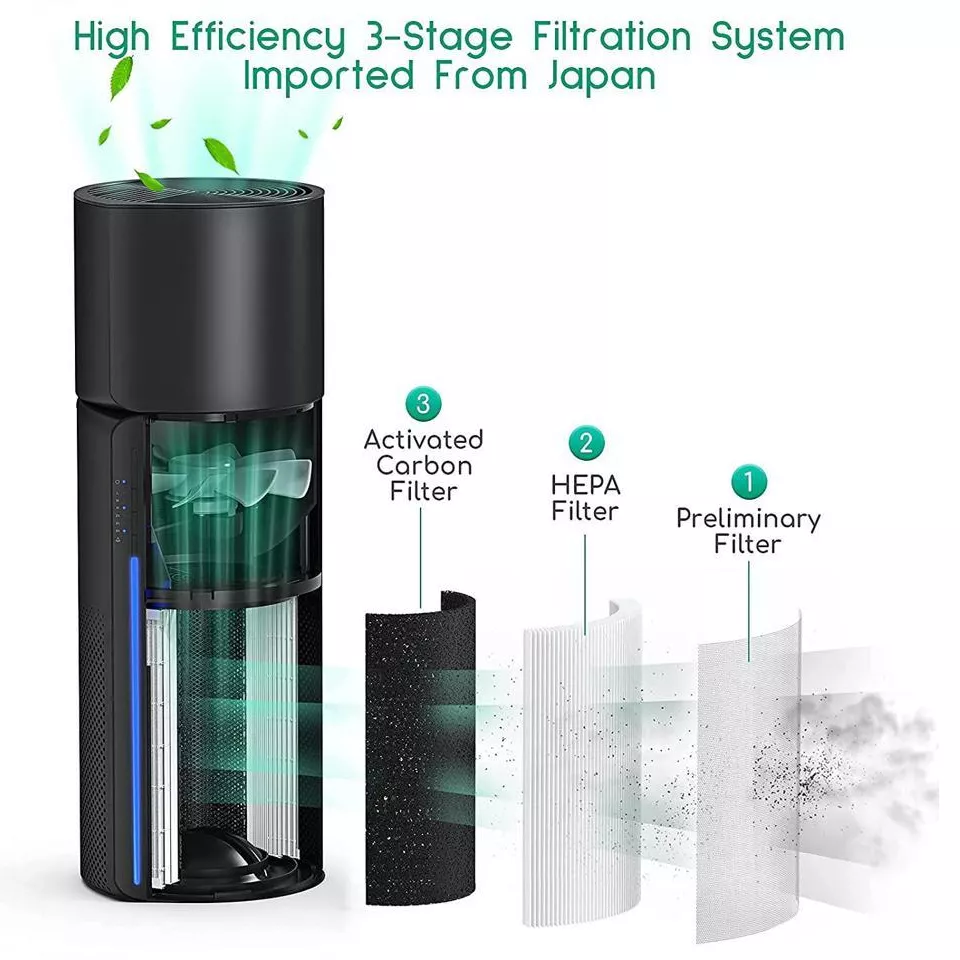 High Efficiency 3-Stage Filtration System
Imported From Japan

3
Activated Carbon Filter

2
HEPA Filter

1
Preliminary Filter