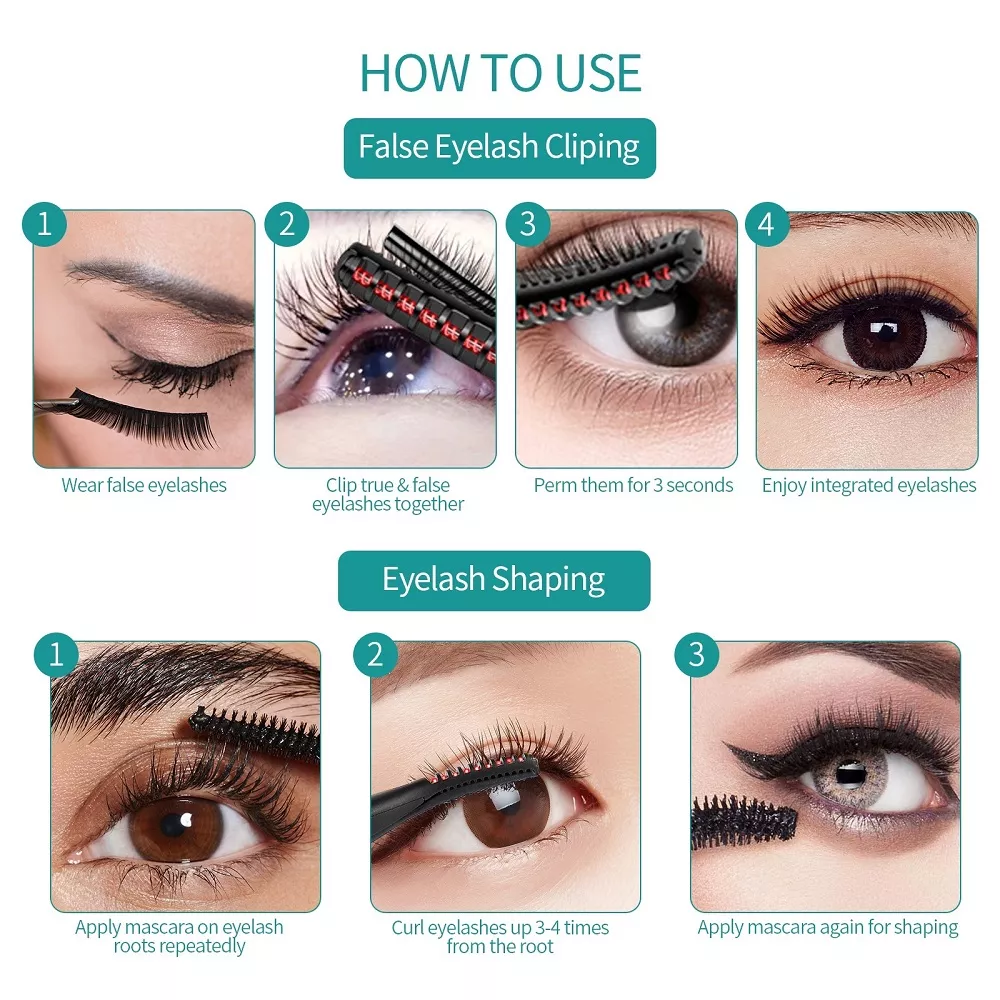 HOW TO USE

False Eyelash Cliping

1
Wear false eyelashes

2
Clip true & false eyelashes together

3
Perm them for 3 seconds

4
Enjoy integrated eyelashes

Eyelash Shaping

1
Apply mascara on eyelash roots repeatedly

2
Curl eyelashes up 3-4 times from the root

3
Apply mascara again for shaping