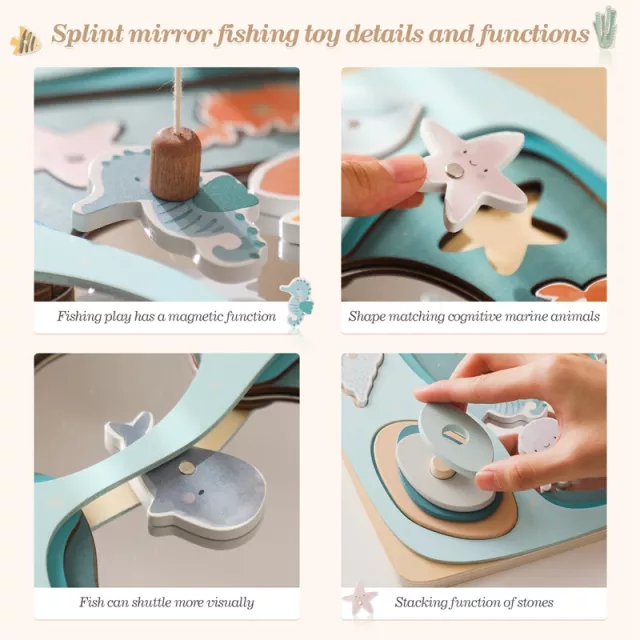 Splint mirror fishing toy details and functions

Fishing play has a magnetic function

Shape matching cognitive marine animals

Fish can shuttle more visually

Stacking function of stones