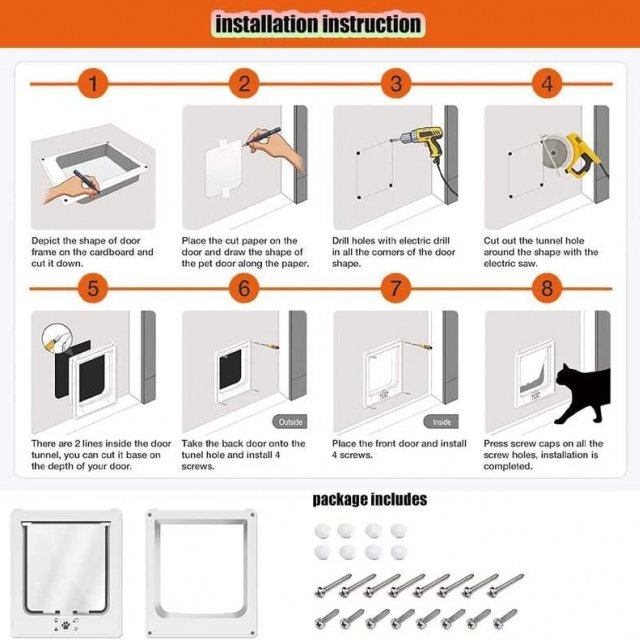 installation instruction

1

Depict the shape of door frame on the cardboard and cut it down.

2

Place the cut paper on the door and draw the shape of the pet door along the paper.

3

Drill holes with electric drill in all the corners of the door shape.

4

Cut out the tunnel hole around the shape with the electric saw.

5

There are 2 lines inside the door tunnel, you can cut it base on the depth of your door.

6

Outside

Take the back door onto the tunel hole and install 4 screws.

7

Inside

Place the front door and install 4 screws.

8

Press screw caps on all the screw holes, installation is completed.

package includes