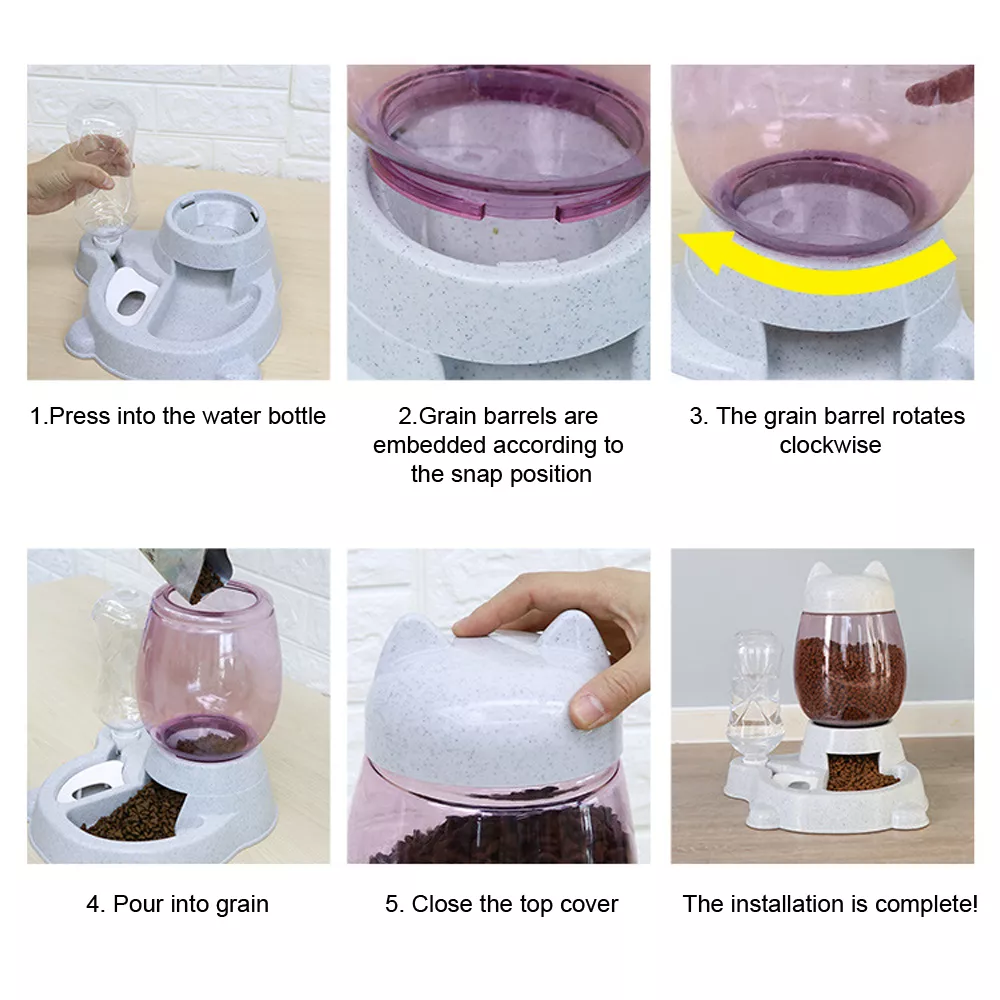 1.Press into the water bottle

2.Grain barrels are embedded according to the snap position

3. The grain barrel rotates clockwise

4. Pour into grain

5. Close the top cover

The installation is complete!