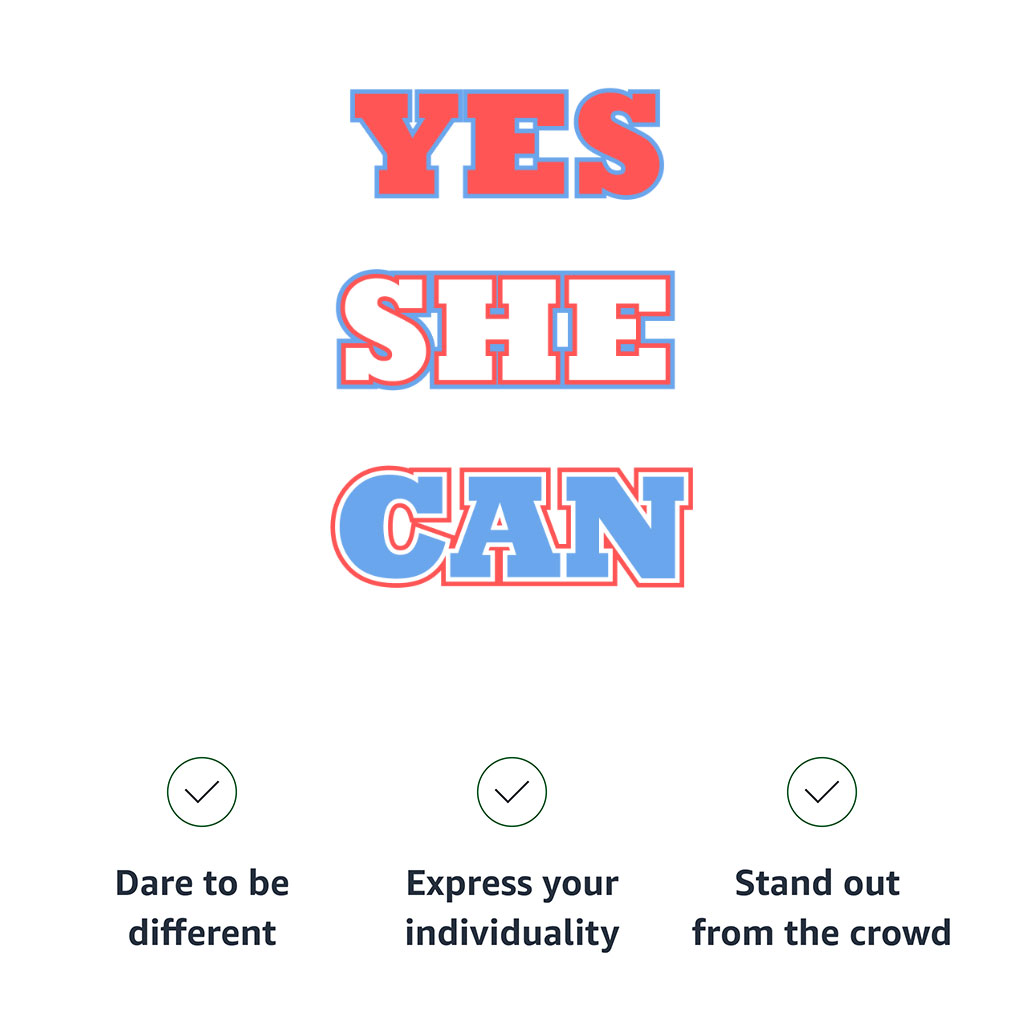 YES
SHE
CAN

✓
Dare to be different

✓
Express your individuality

✓
Stand out from the crowd