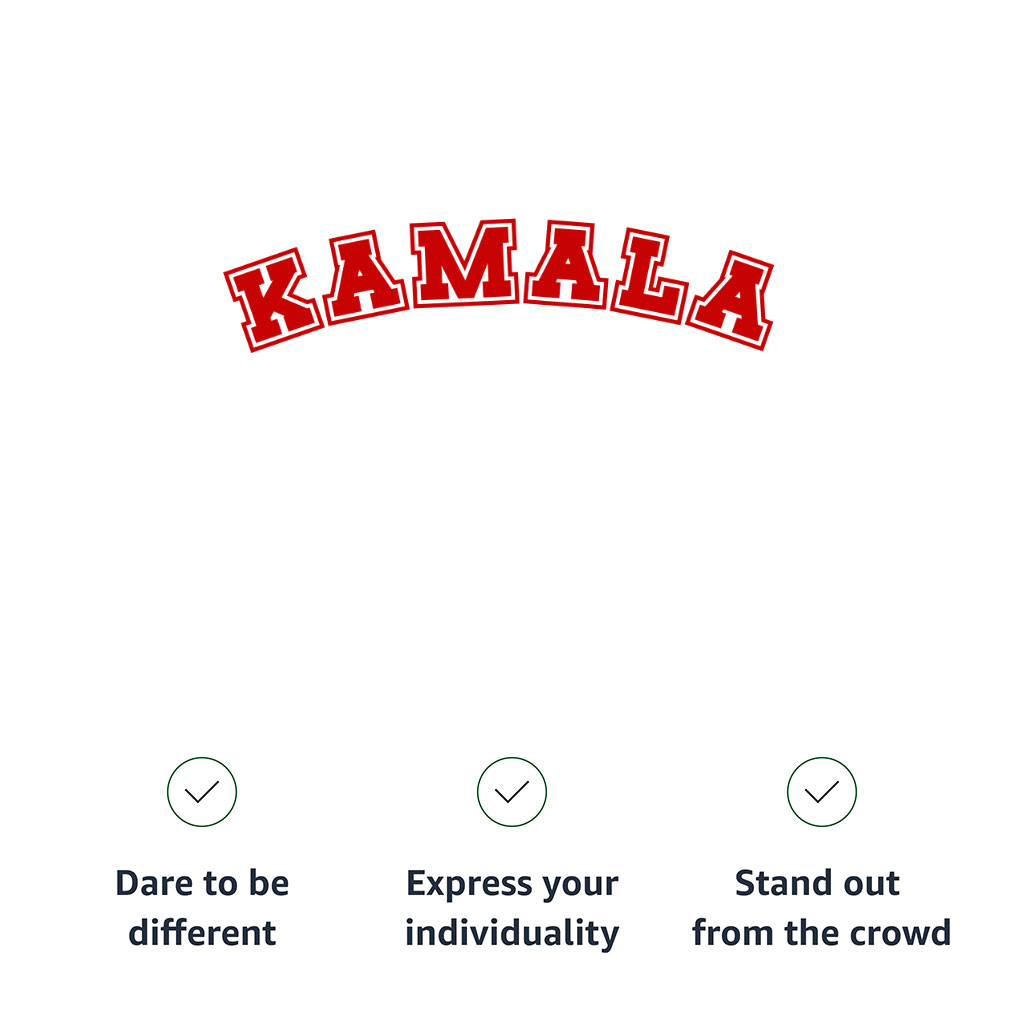 KAMALA

✓

Dare to be different

✓

Express your individuality

✓

Stand out from the crowd