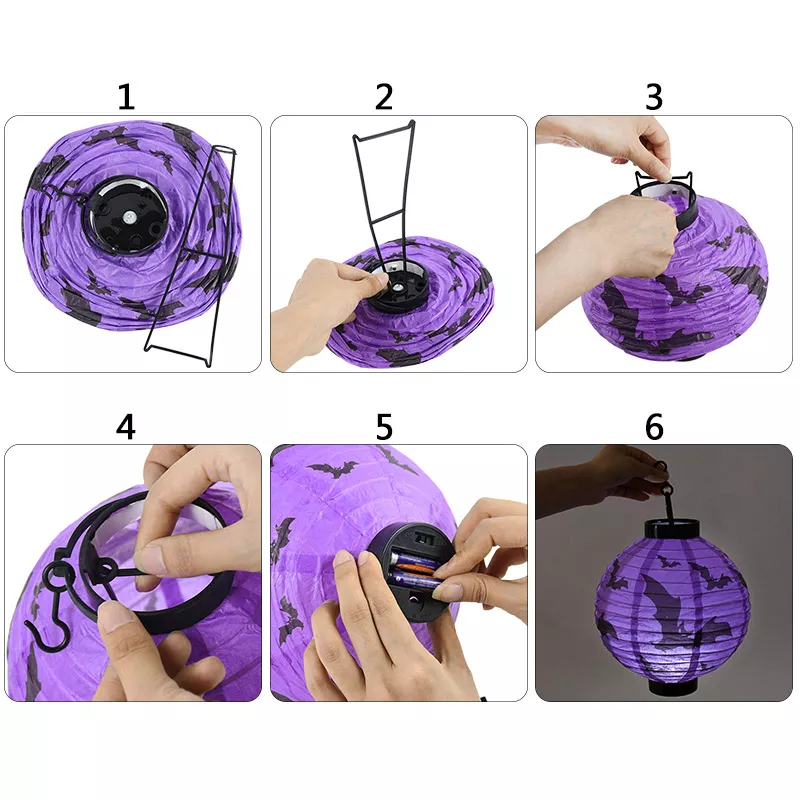 1

2

3

4

5

6