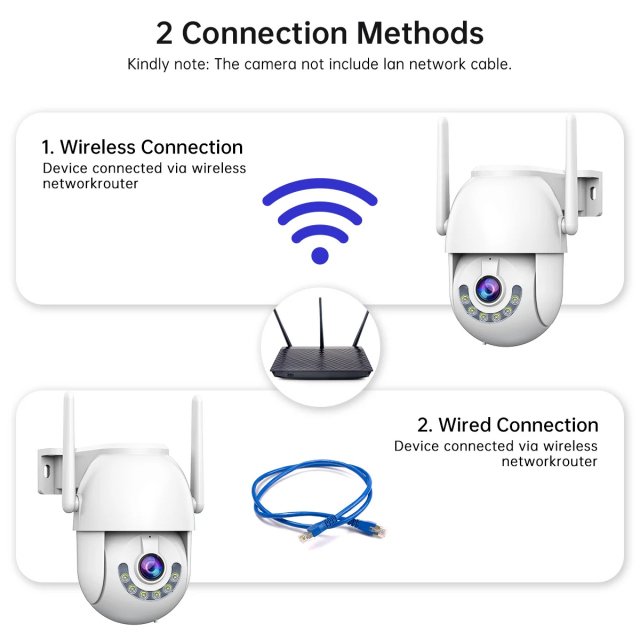 2 Connection Methods
Kindly note: The camera not include lan network cable.

1. Wireless Connection
Device connected via wireless networkrouter

2. Wired Connection
Device connected via wireless networkrouter