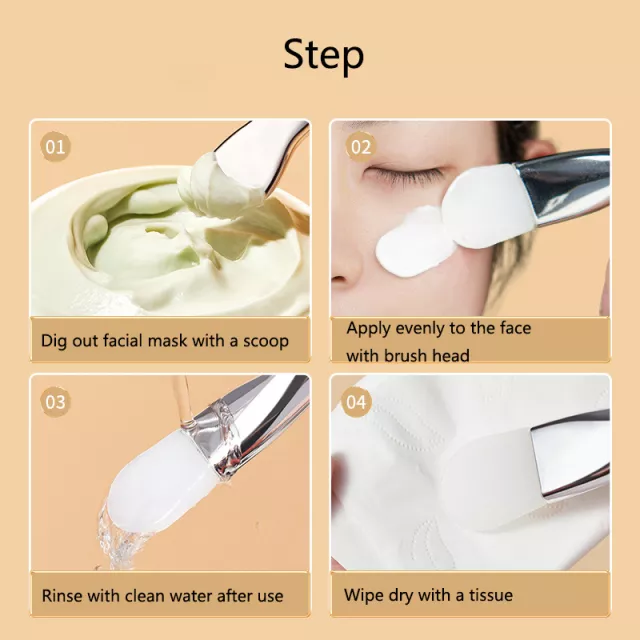 Step

01

Dig out facial mask with a scoop

02

Apply evenly to the face with brush head

03

Rinse with clean water after use

04

Wipe dry with a tissue