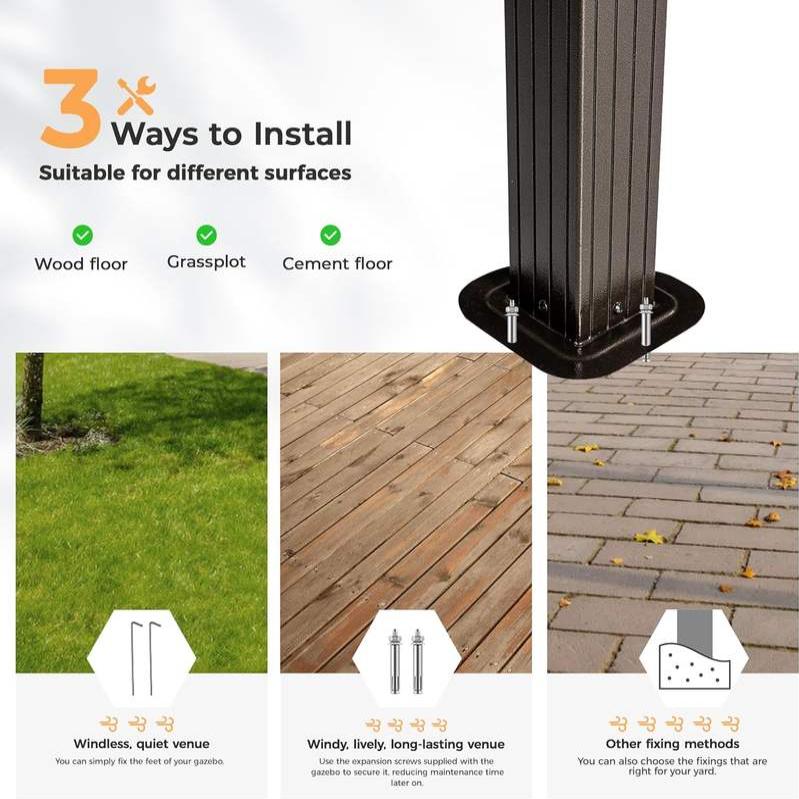 3 Ways to Install

Suitable for different surfaces

Wood floor

Grassplot

Cement floor

Windless, quiet venue

You can simply fix the feet of your gazebo.

Windy, lively, long-lasting venue

Use the expansion screws supplied with the gazebo to secure it, reducing maintenance time later on.

Other fixing methods

You can also choose the fixings that are right for your yard.