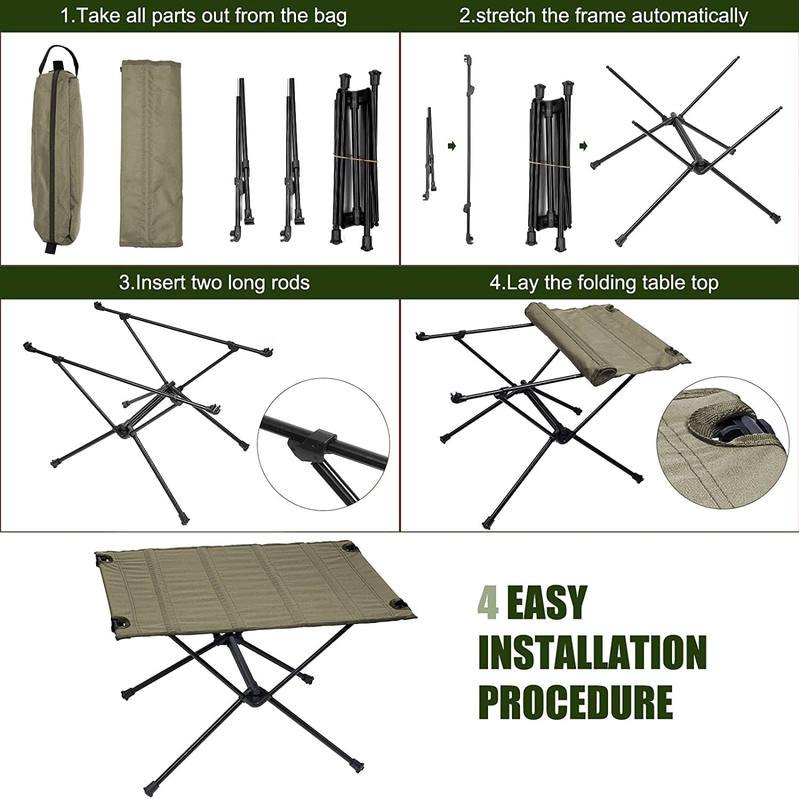 1.Take all parts out from the bag

2.stretch the frame automatically

3.Insert two long rods

4.Lay the folding table top

4 EASY INSTALLATION PROCEDURE