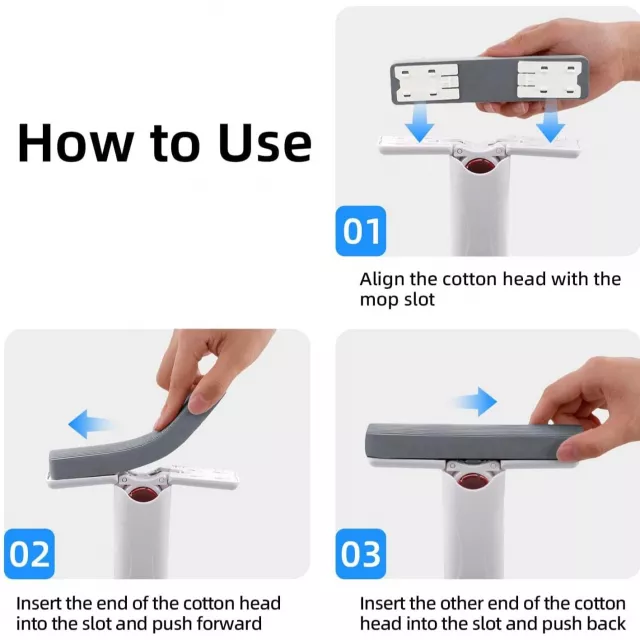 How to Use

01

Align the cotton head with the mop slot

02

Insert the end of the cotton head into the slot and push forward

03

Insert the other end of the cotton head into the slot and push back