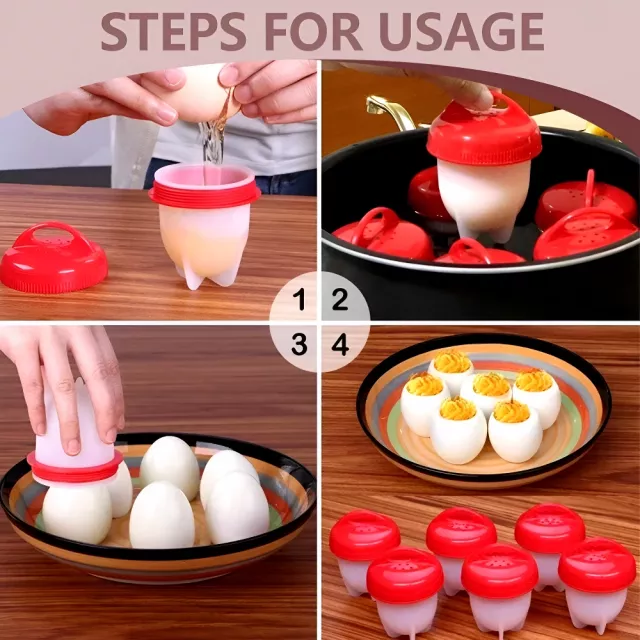 STEPS FOR USAGE

1 2
3 4