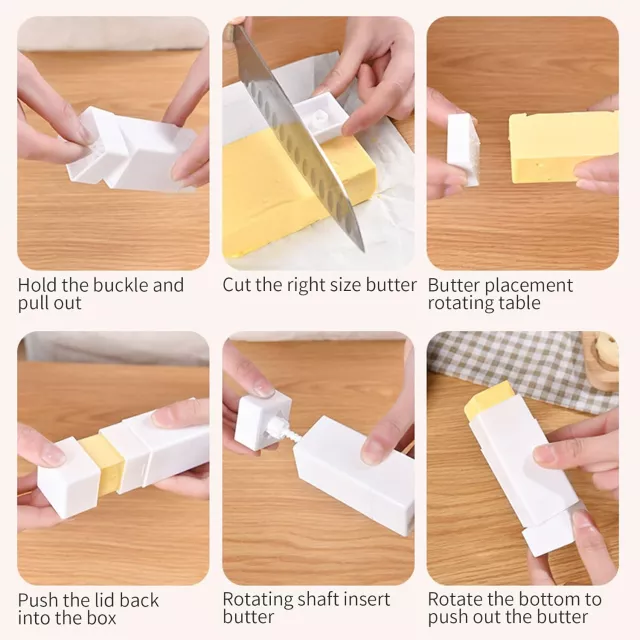 Hold the buckle and pull out

Cut the right size butter

Butter placement rotating table

Push the lid back into the box

Rotating shaft insert butter

Rotate the bottom to push out the butter