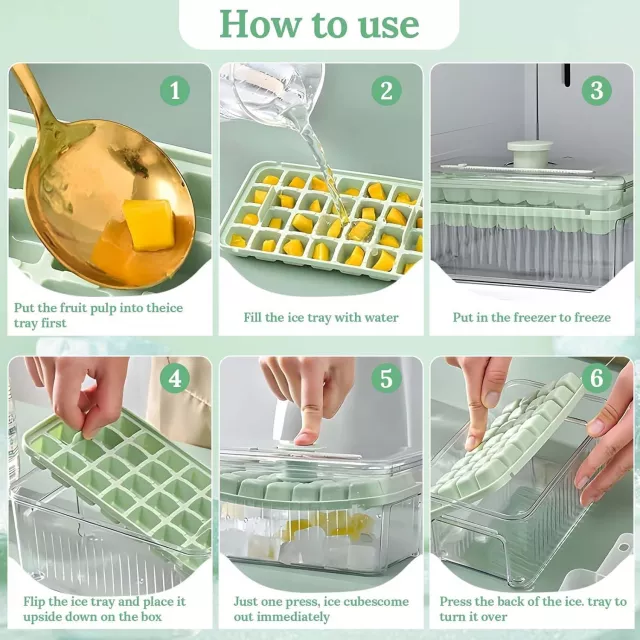 How to use

1

Put the fruit pulp into theice tray first

2

Fill the ice tray with water

3

Put in the freezer to freeze

4

Flip the ice tray and place it upside down on the box

5

Just one press, ice cubescome out immediately

6

Press the back of the ice. tray to turn it over