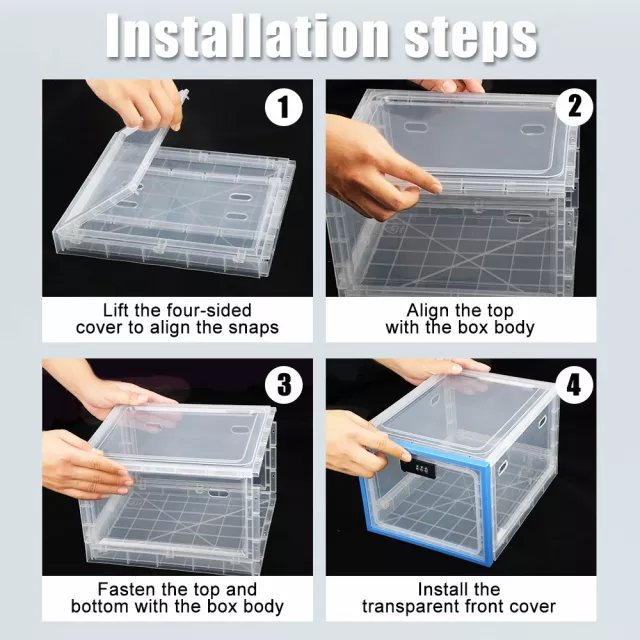 Installation steps

1

Lift the four-sided cover to align the snaps

2

Align the top with the box body

3

Fasten the top and bottom with the box body

4

Install the transparent front cover