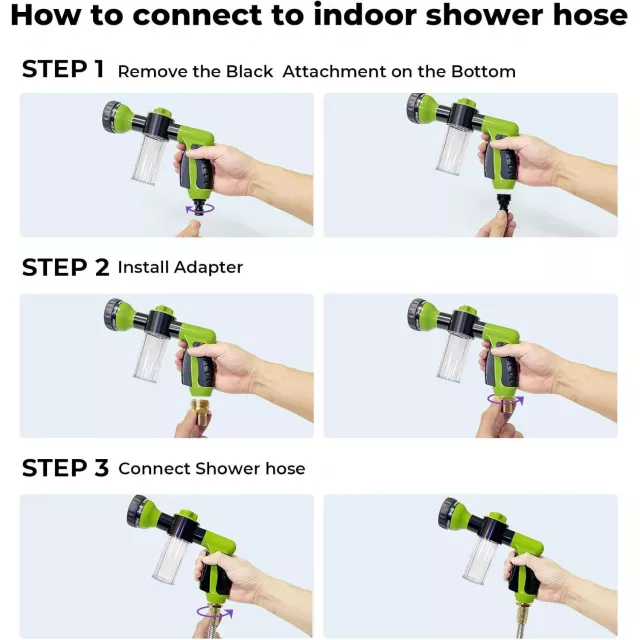 How to connect to indoor shower hose

STEP 1 Remove the Black Attachment on the Bottom

STEP 2 Install Adapter

STEP 3 Connect Shower hose