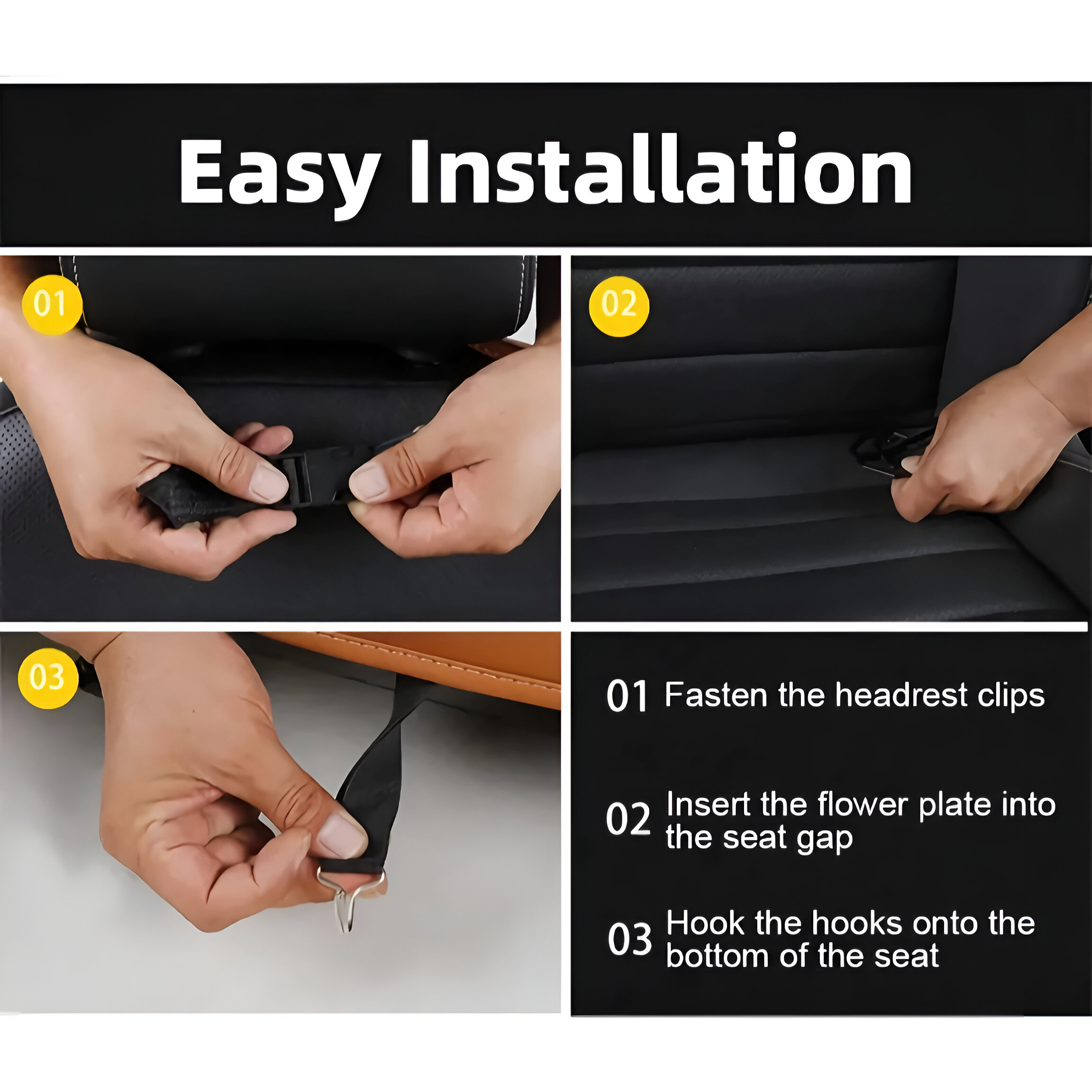 Easy Installation

01

02

03

01 Fasten the headrest clips

02 Insert the flower plate into the seat gap

03 Hook the hooks onto the bottom of the seat