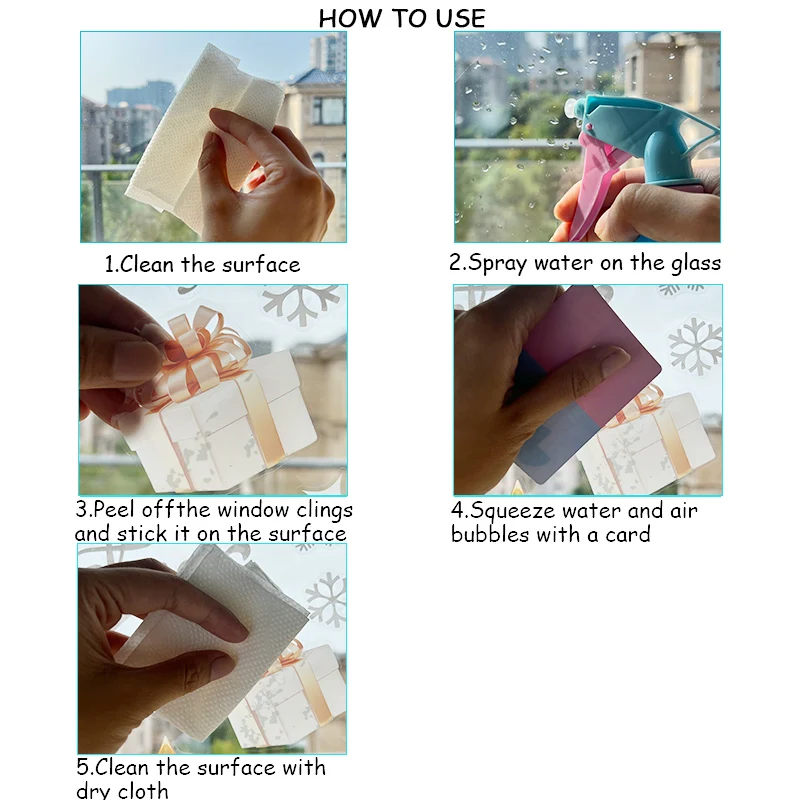 HOW TO USE

1.Clean the surface

2.Spray water on the glass

3.Peel offthe window clings and stick it on the surface

4.Squeeze water and air bubbles with a card

5.Clean the surface with dry cloth